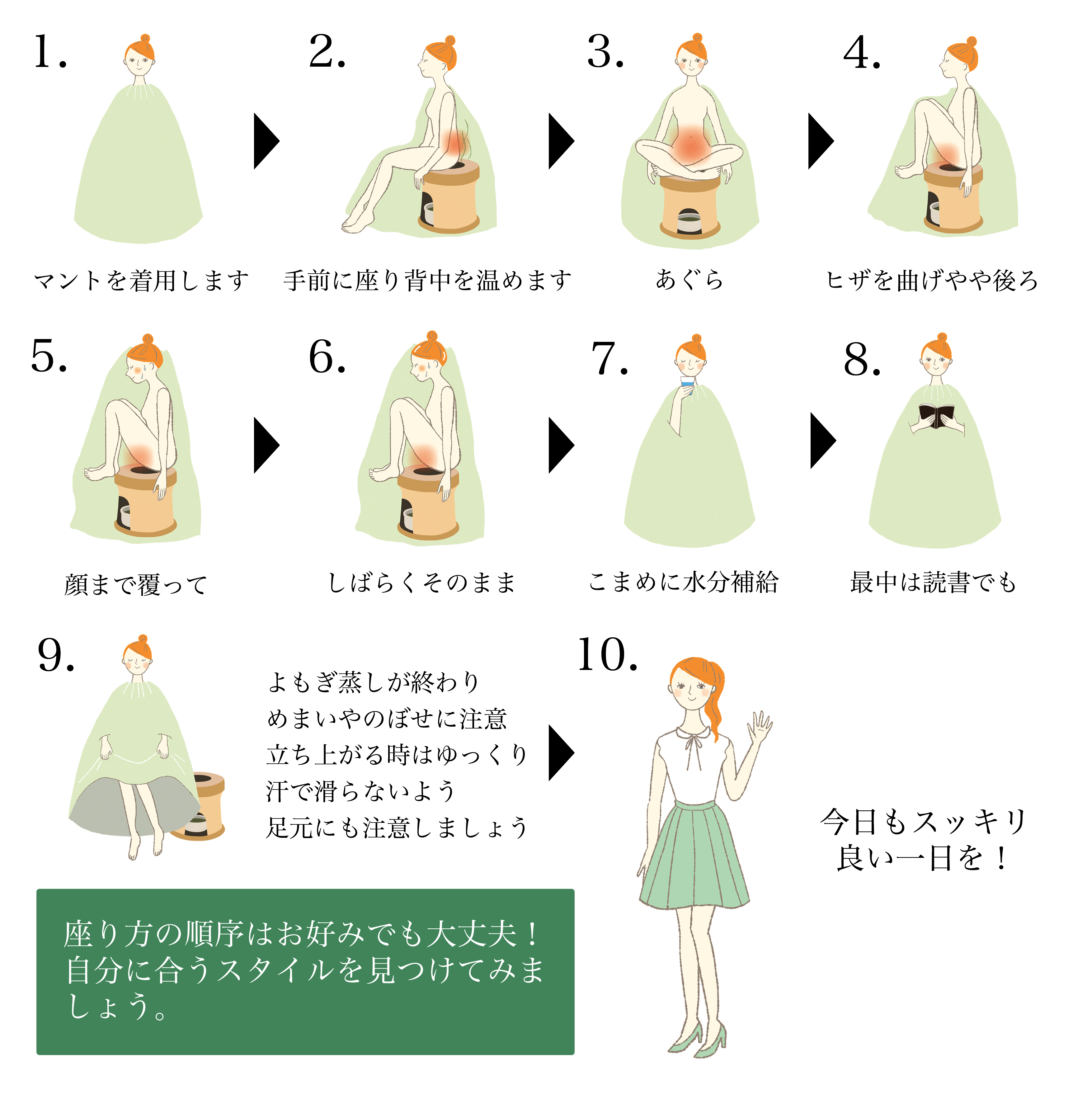 1.

マントを着用します

2.

手前に座り背中を温めます

3.

あぐら

4.

ヒザを曲げやや後ろ

5.

顔まで覆って

6.

しばらくそのまま

7.

こまめに水分補給

8.

最中は読書でも

9.

よもぎ蒸しが終わり
めまいやのぼせに注意
立ち上がる時はゆっくり
汗で滑らないよう
足元にも注意しましょう

10.

今日もスッキリ
良い一日を！

座り方の順序はお好みでも大丈夫！
自分に合うスタイルを見つけてみましょう。